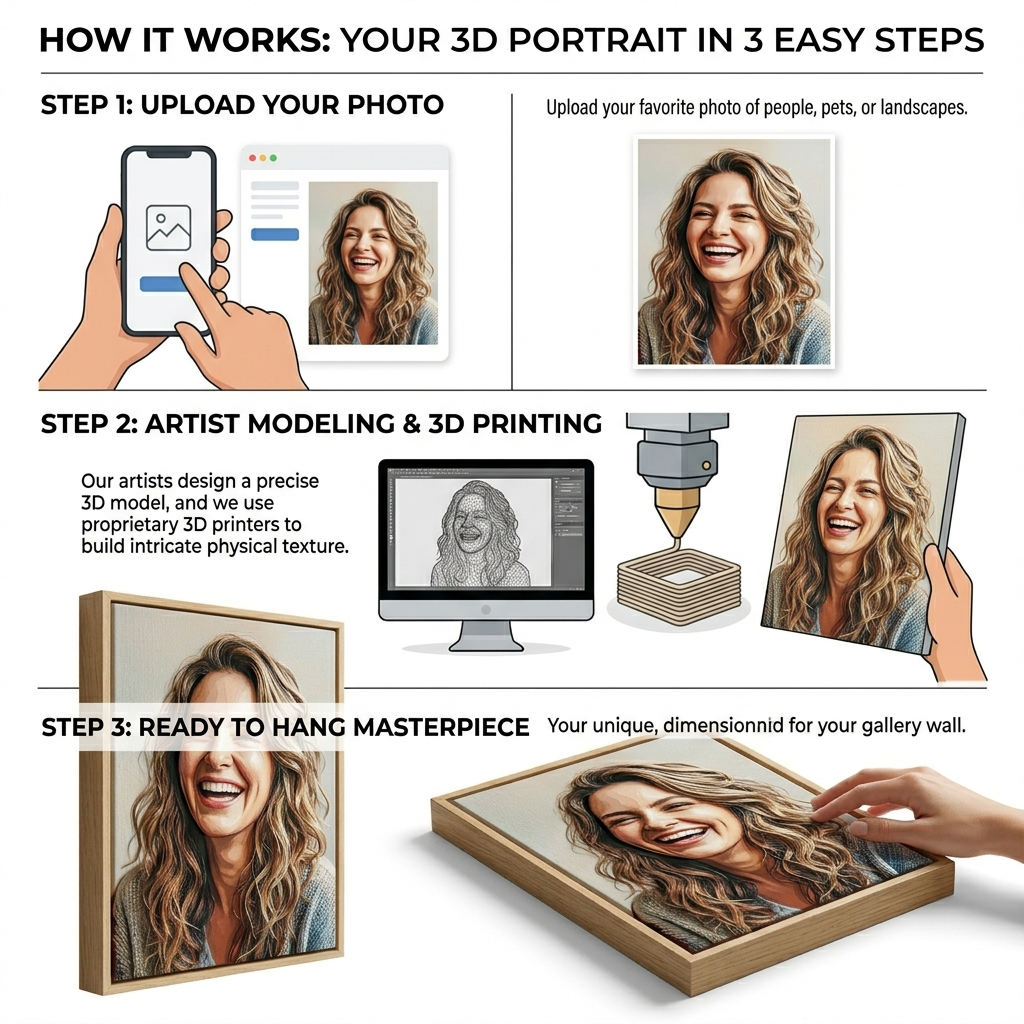 HOW IT WORKS: YOUR 3D PORTRAIT IN 3 EASY STEPS

STEP 1: UPLOAD YOUR PHOTO

Upload your favorite photo of people, pets, or landscapes.

STEP 2: ARTIST MODELING & 3D PRINTING

Our artists design a precise 3D model, and we use proprietary 3D printers to build intricate physical texture.

STEP 3: READY TO HANG MASTERPIECE

Your unique, dimensionnid for your gallery wall.