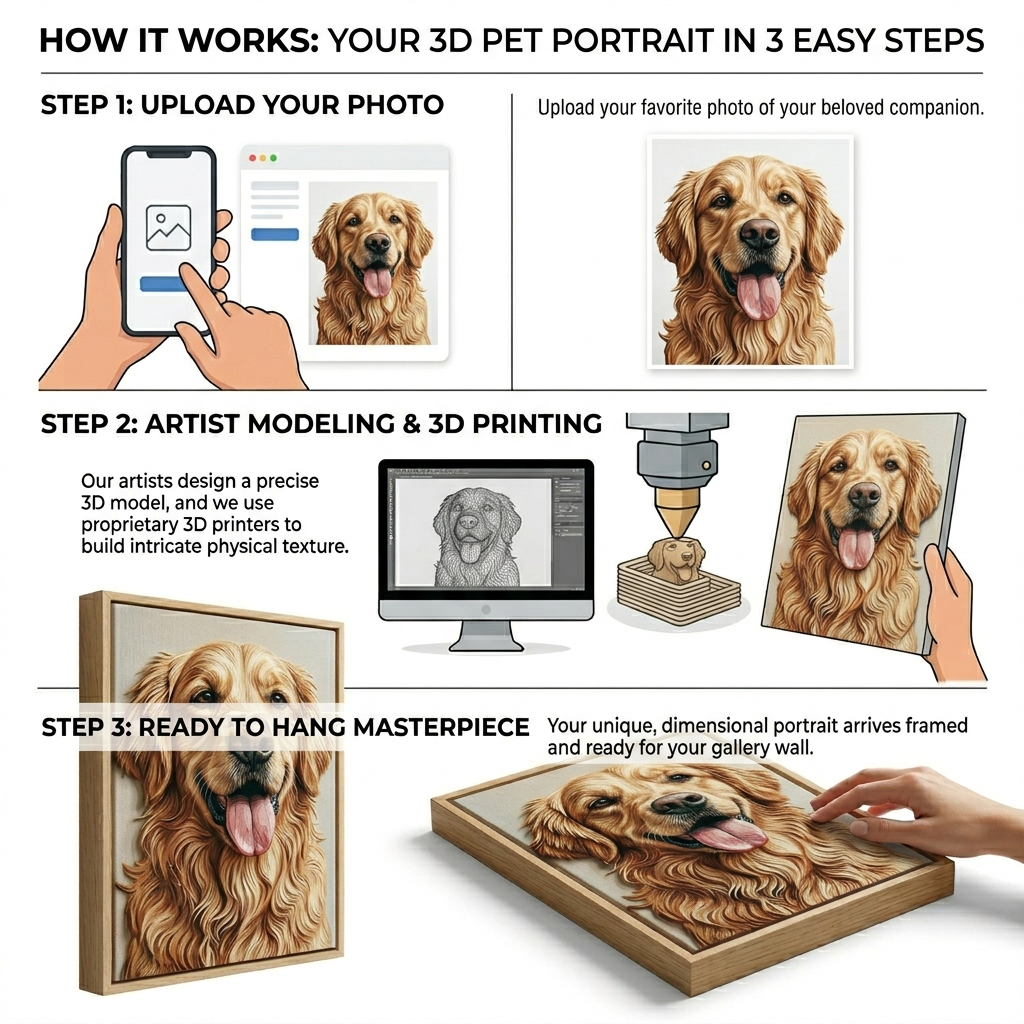 HOW IT WORKS: YOUR 3D PET PORTRAIT IN 3 EASY STEPS

STEP 1: UPLOAD YOUR PHOTO

Upload your favorite photo of your beloved companion.

STEP 2: ARTIST MODELING & 3D PRINTING

Our artists design a precise 3D model, and we use proprietary 3D printers to build intricate physical texture.

STEP 3: READY TO HANG MASTERPIECE

Your unique, dimensional portrait arrives framed and ready for your gallery wall.