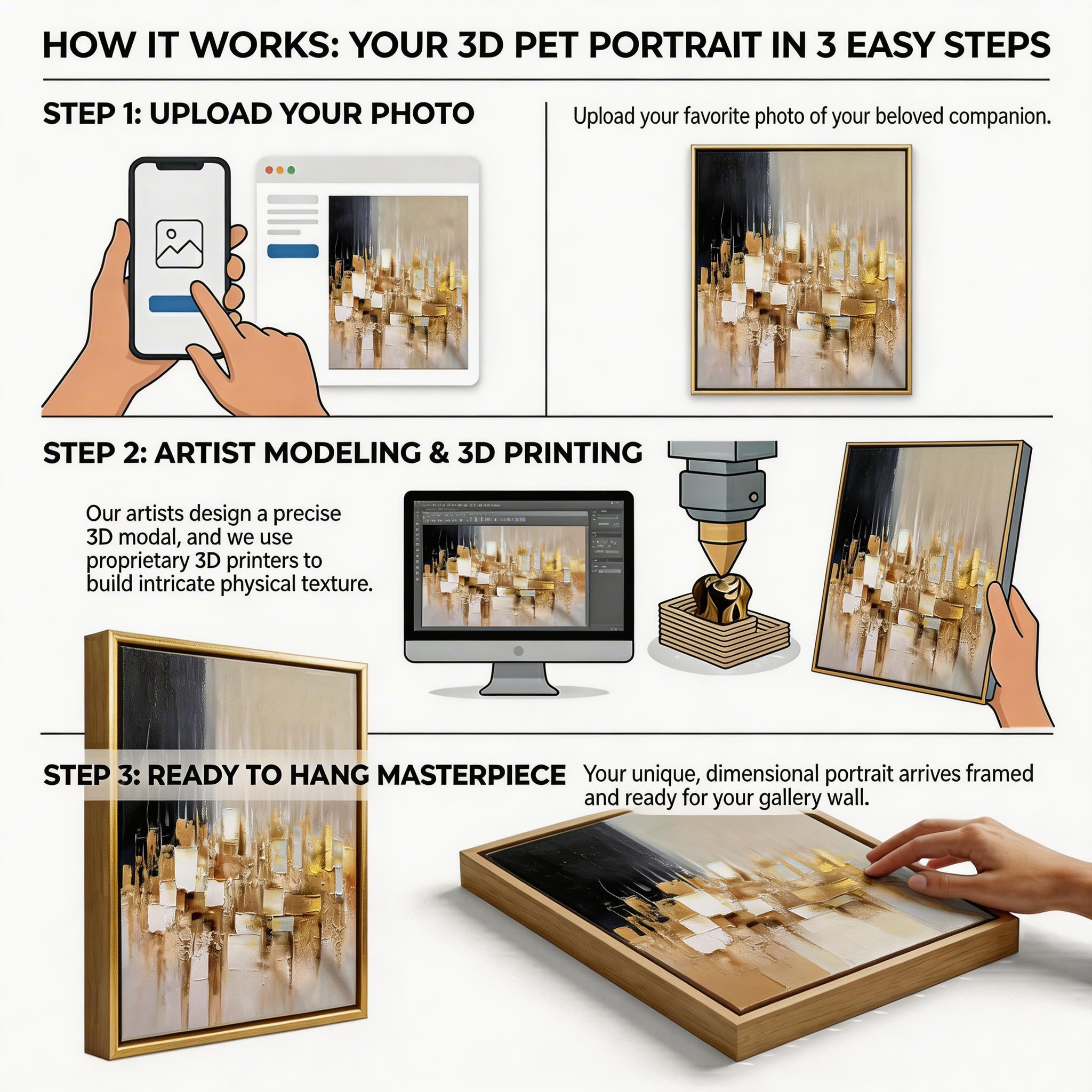 HOW IT WORKS: YOUR 3D PET PORTRAIT IN 3 EASY STEPS

STEP 1: UPLOAD YOUR PHOTO

Upload your favorite photo of your beloved companion.

STEP 2: ARTIST MODELING & 3D PRINTING

Our artists design a precise 3D modal, and we use proprietary 3D printers to build intricate physical texture.

STEP 3: READY TO HANG MASTERPIECE

Your unique, dimensional portrait arrives framed and ready for your gallery wall.